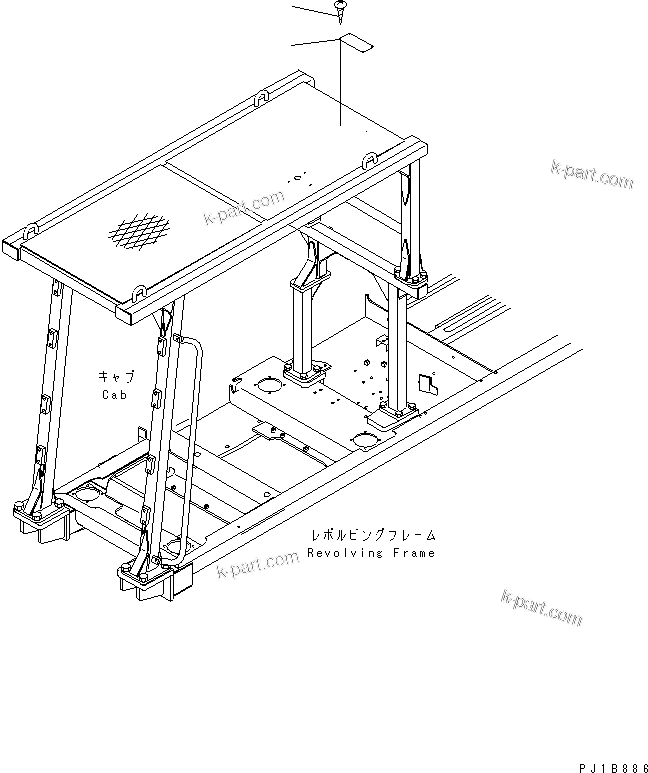 k-part.com

k-part.com

キャブ
Cab

レボルビングフレーム
Revolving Frame

k-part.com

k-part.com

PJ1B886