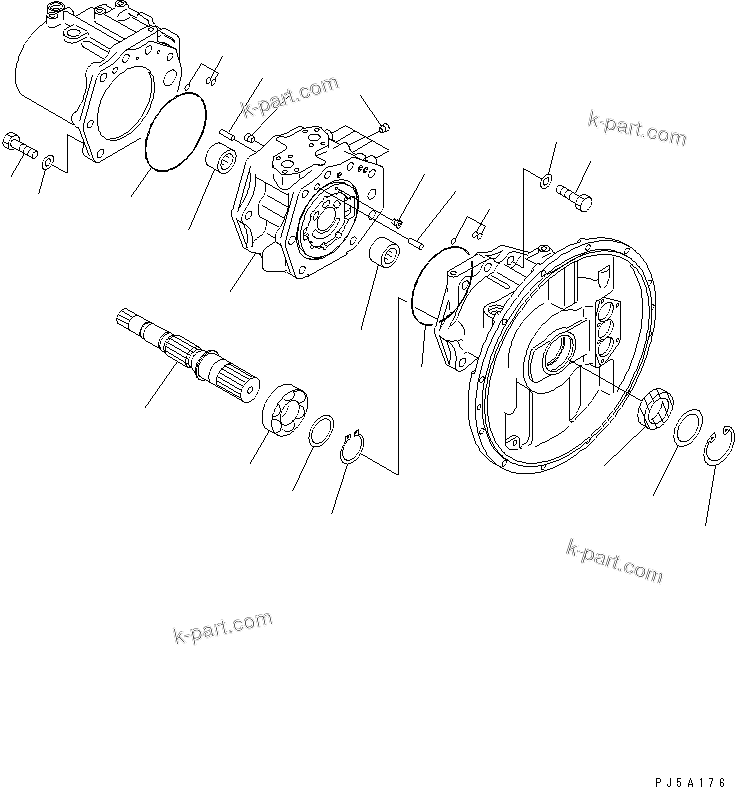 k-part.com

k-part.com

k-part.com

k-part.com

PJ5A176