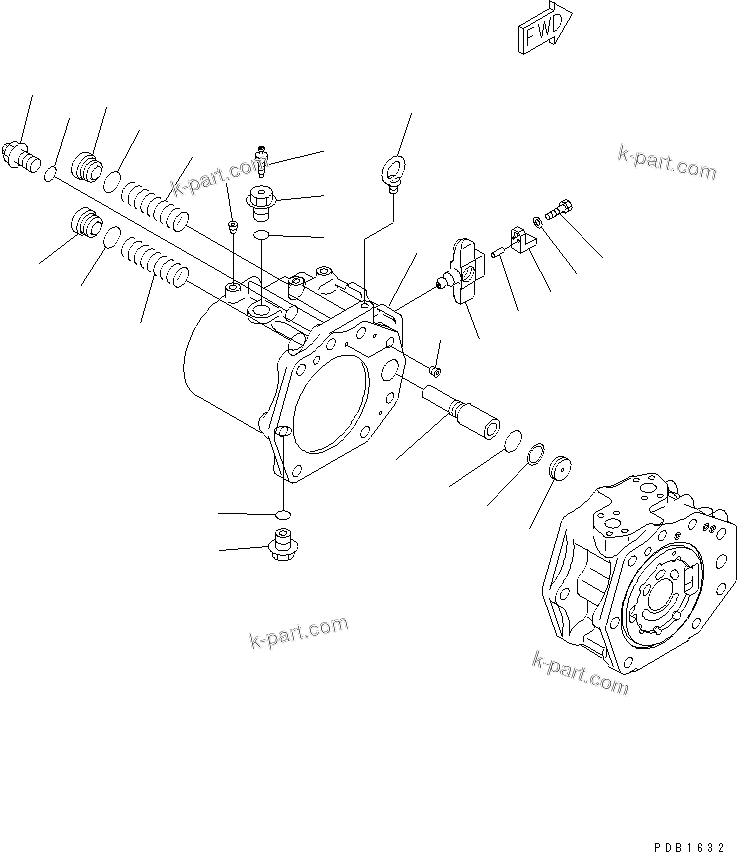 FWD

k-part.com

k-part.com

k-part.com

k-part.com

PDB1632