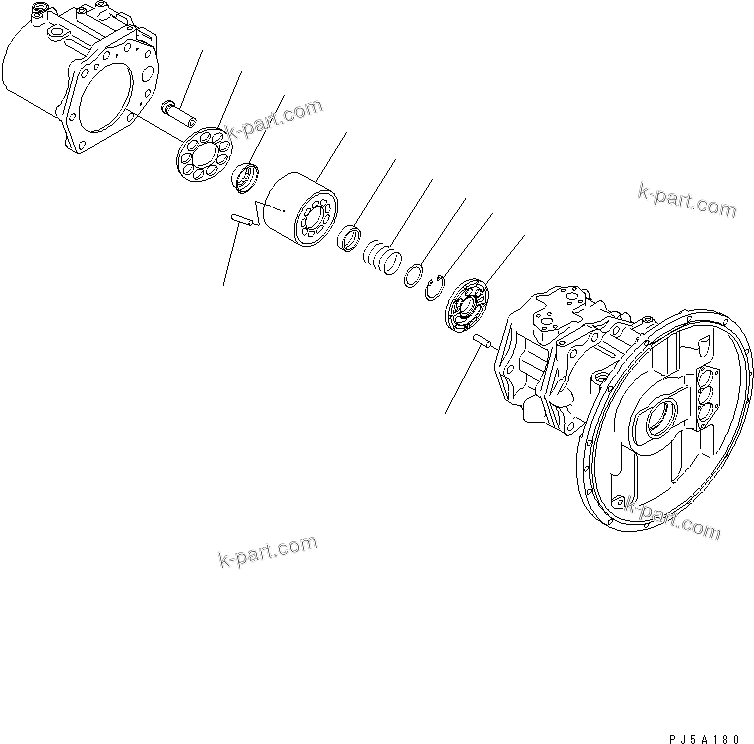 k-part.com
k-part.com
k-part.com
k-part.com
PJ5A180