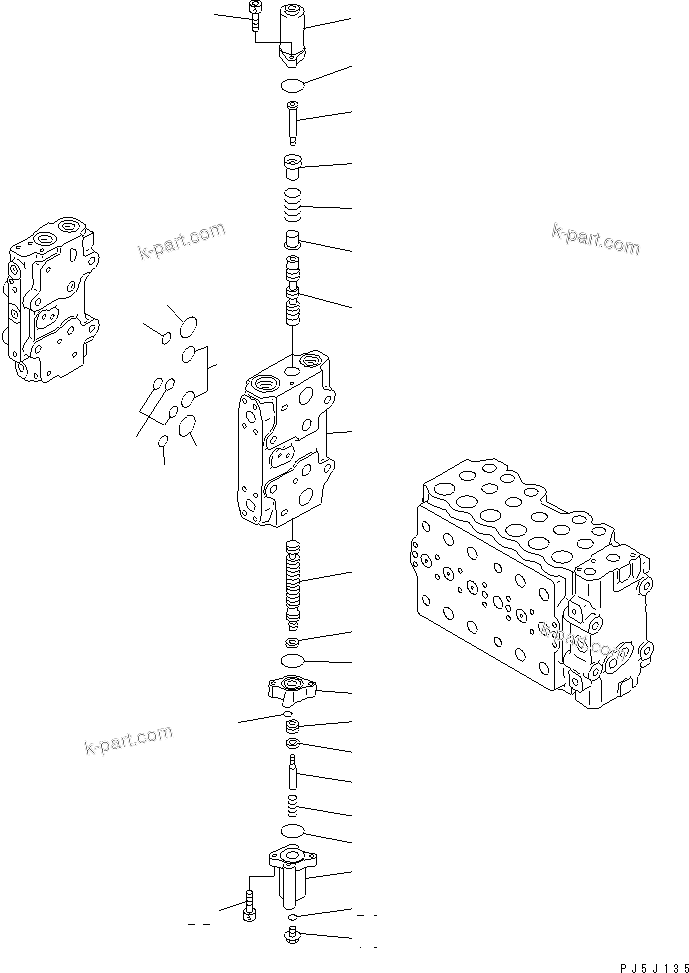 k-part.com

k-part.com

k-part.com

k-part.com

PJ5J135