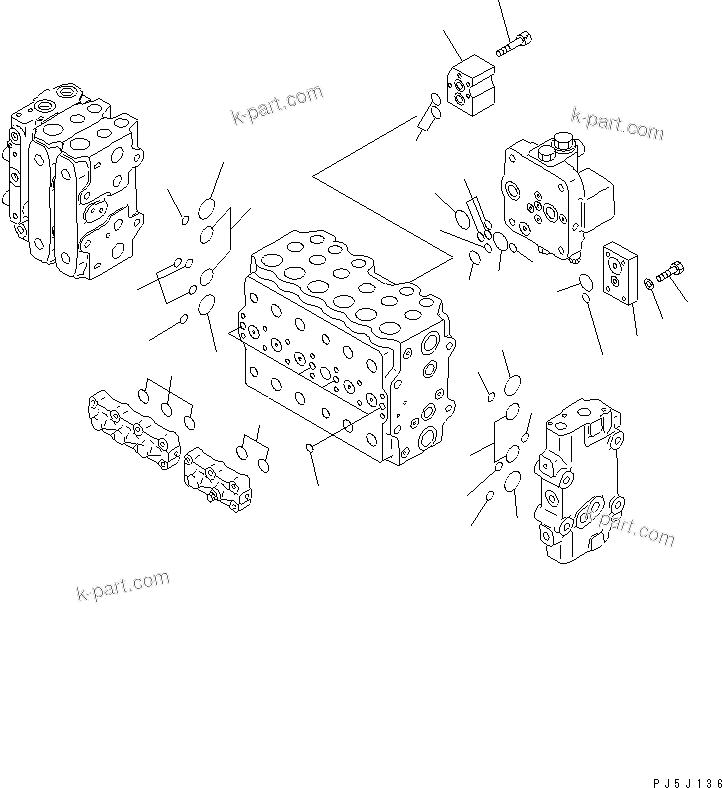 k-part.com

k-part.com

k-part.com

k-part.com

PJ5J136