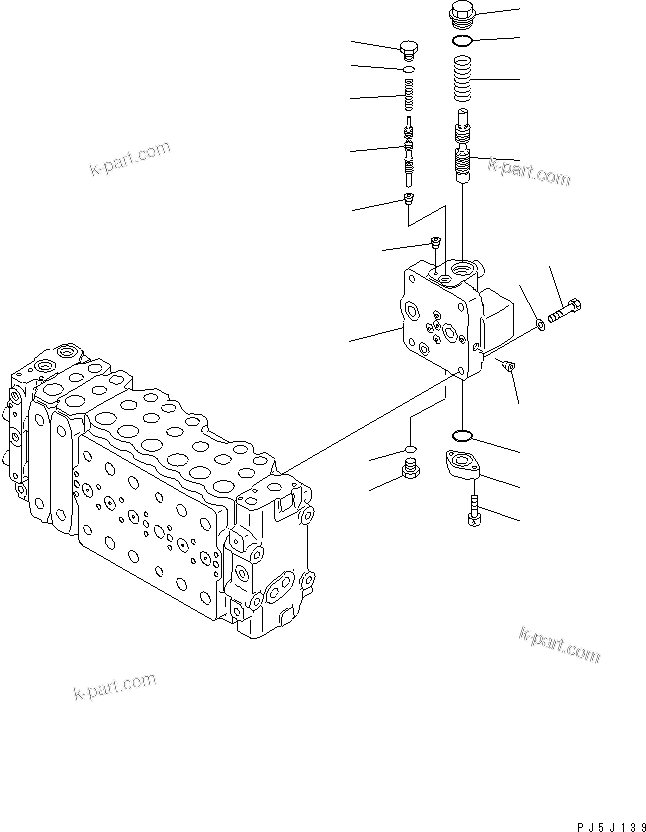 k-part.com

k-part.com

k-part.com

k-part.com

PJ5J139