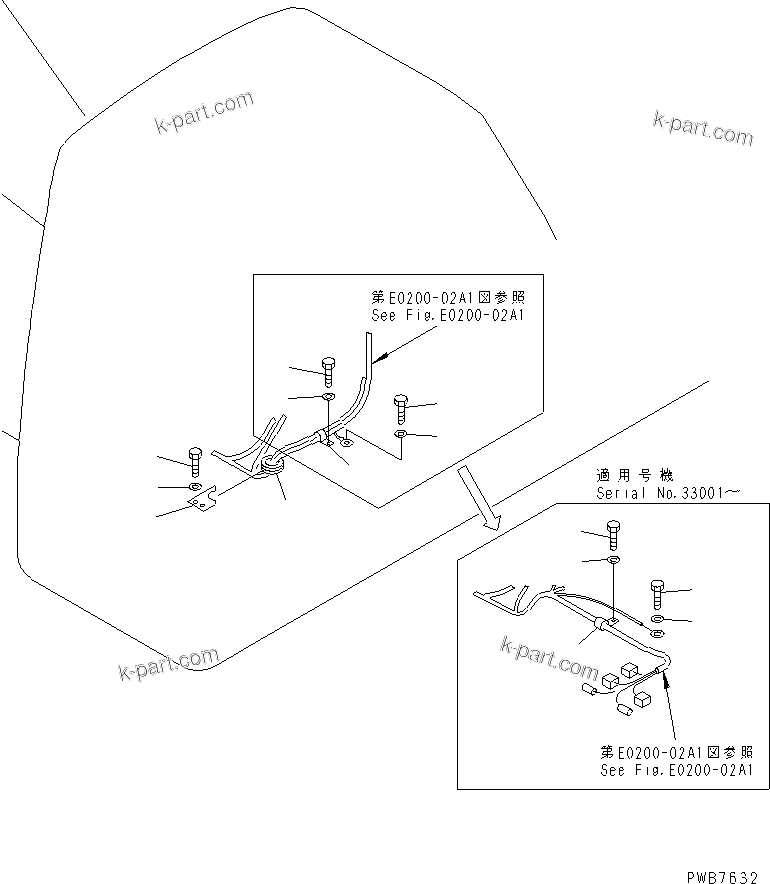 k-part.com

k-part.com

第E0200-02A1図参照
See Fig.E0200-02A1

適用号機
Serial No.33001～

k-part.com

k-part.com

第E0200-02A1図参照
See Fig.E0200-02A1

PWB7632