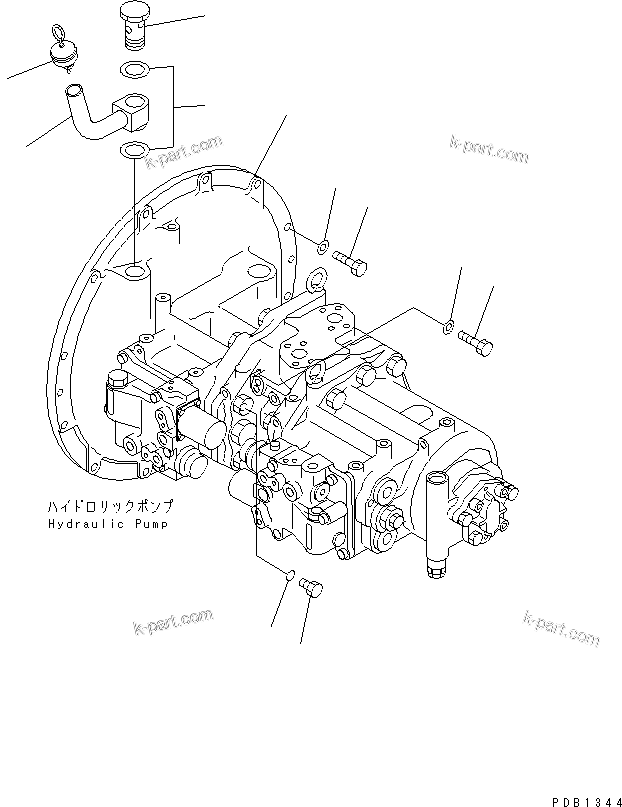 k-part.com
k-part.com
ハイドロリックポンプ
Hydraulic Pump
k-part.com
k-part.com
PDB1344