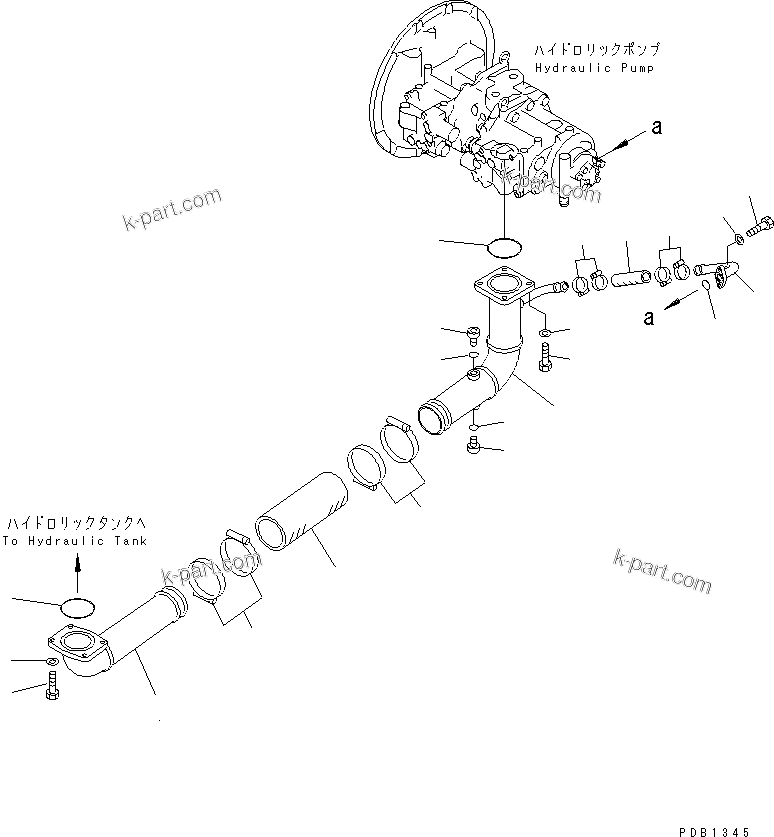 ハイドロリックポンプ
Hydraulic Pump

a

k-part.com

k-part.com

a

ハイドロリックタンクへ
To Hydraulic Tank

k-part.com

k-part.com

PDB1345