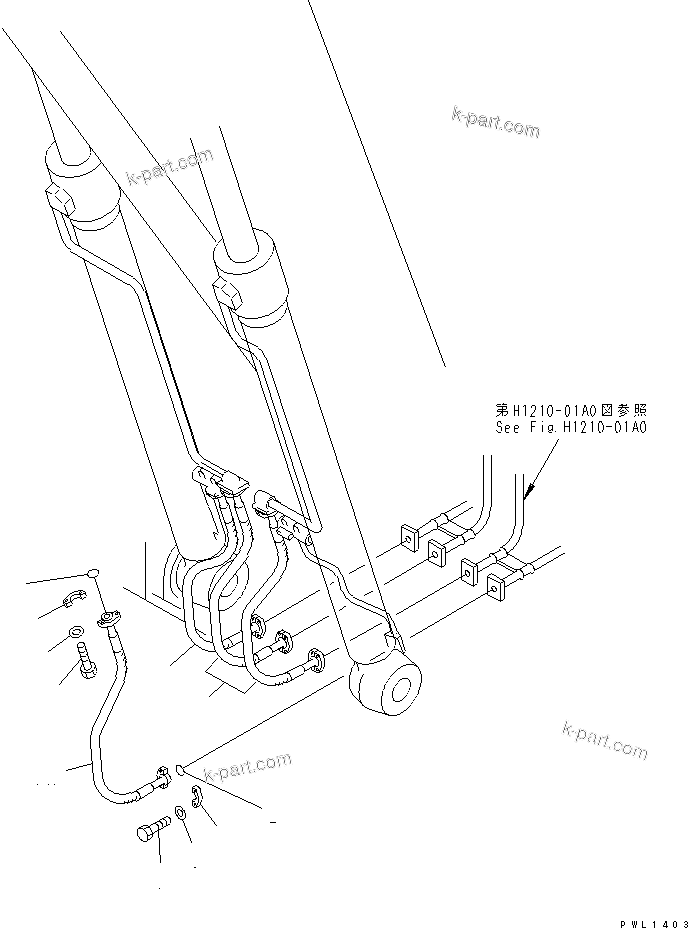 k-part.com

k-part.com

第H1210-01A0図参照
See Fig.H1210-01A0

k-part.com

k-part.com

PWL1403