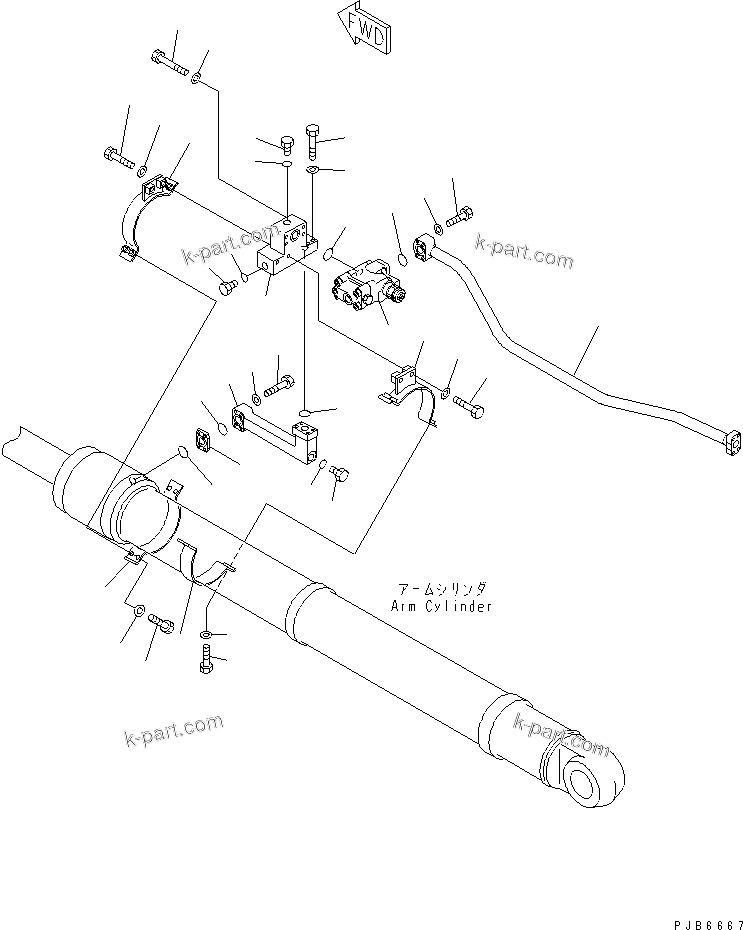 FWD

k-part.com

k-part.com

アームシリンダ
Arm Cylinder

k-part.com

k-part.com

PJB6667