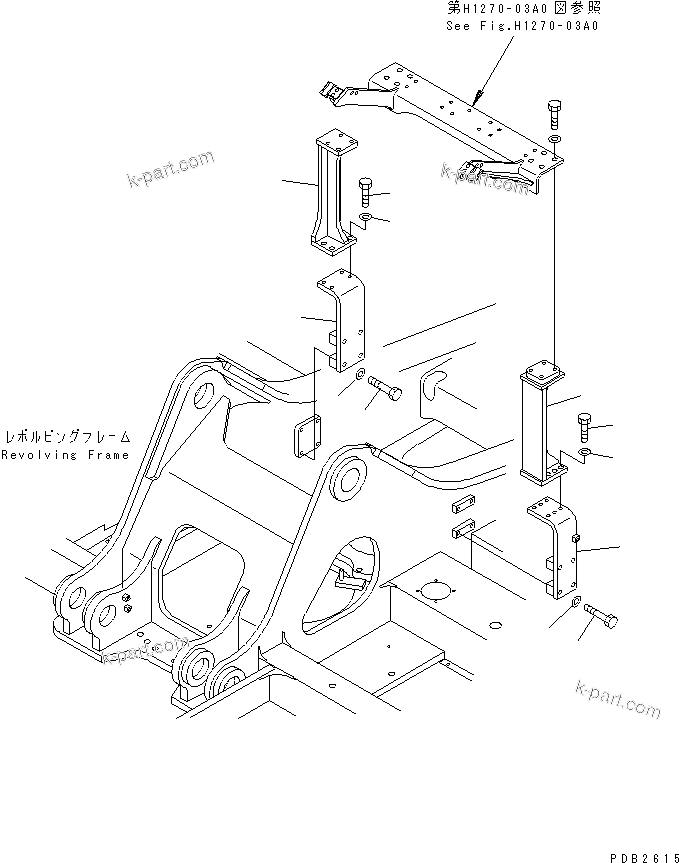 第H1270-03A0 図参照
See Fig.H1270-03A0

k-part.com

k-part.com

レボルビングフレーム
Revolving Frame

k-part.com

k-part.com

PDB2615