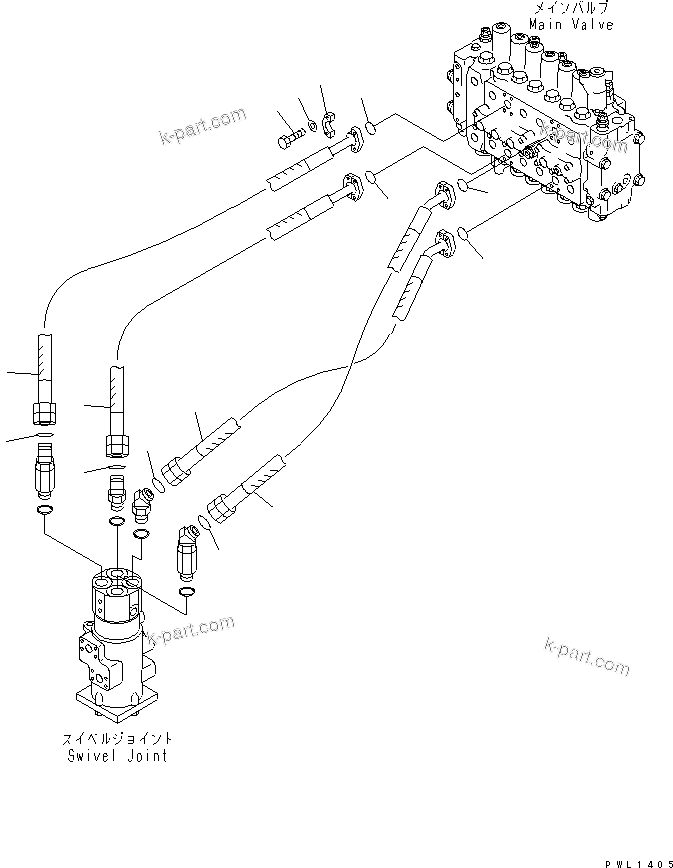 メインバルブ
Main Valve

k-part.com

k-part.com

k-part.com

k-part.com

スイベルジョイント
Swivel Joint

PWL1405