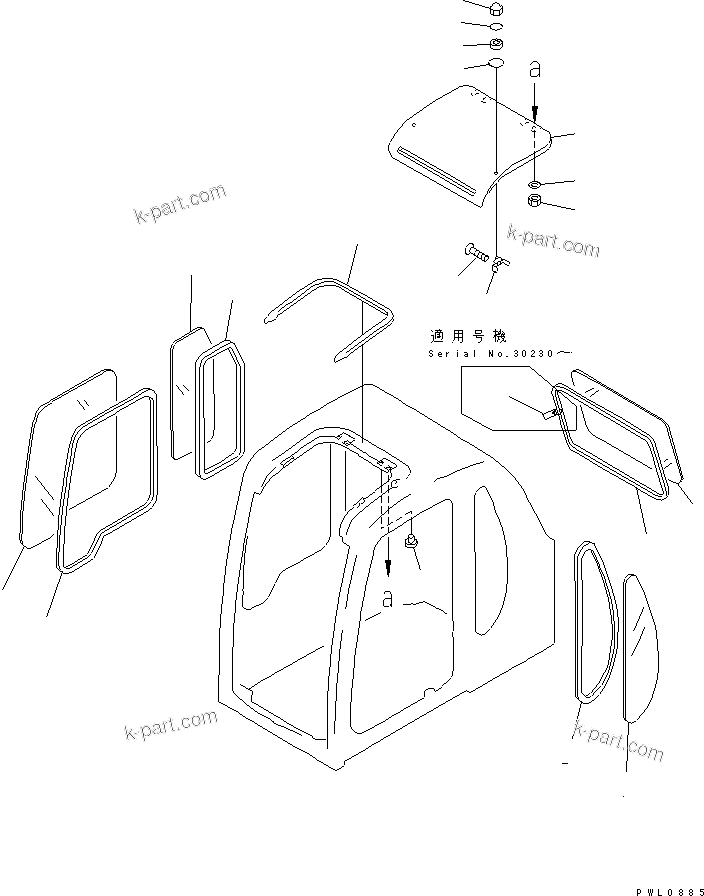 a

k-part.com

k-part.com

適用号機
Serial No.30230～

a

k-part.com

k-part.com

PWL0885