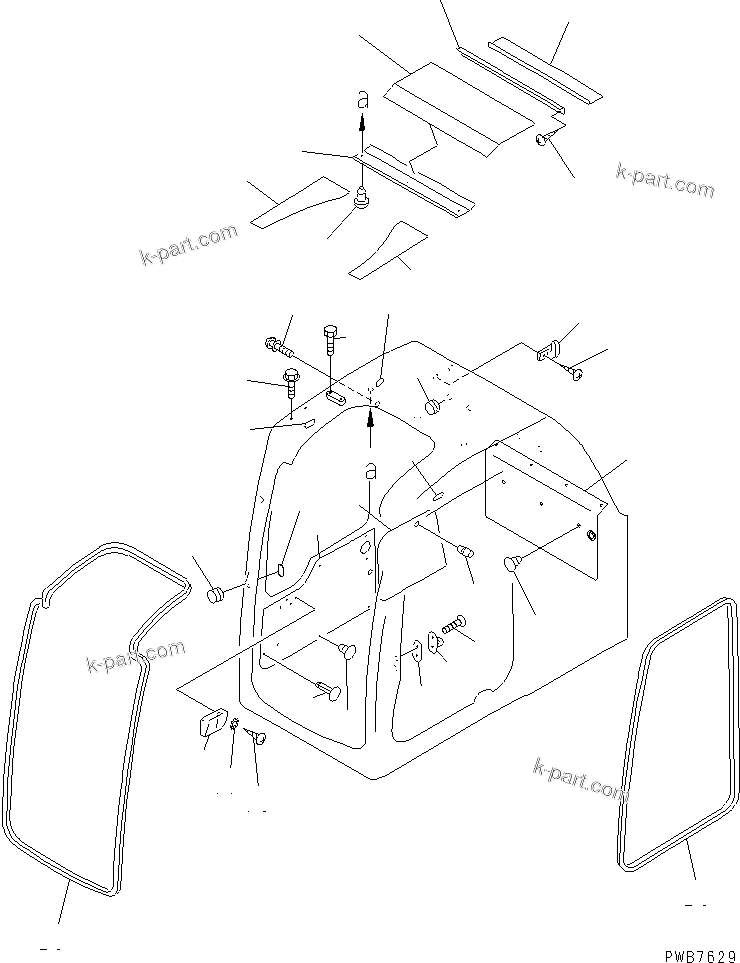 a

k-part.com

k-part.com

a

k-part.com

k-part.com

PWB7629