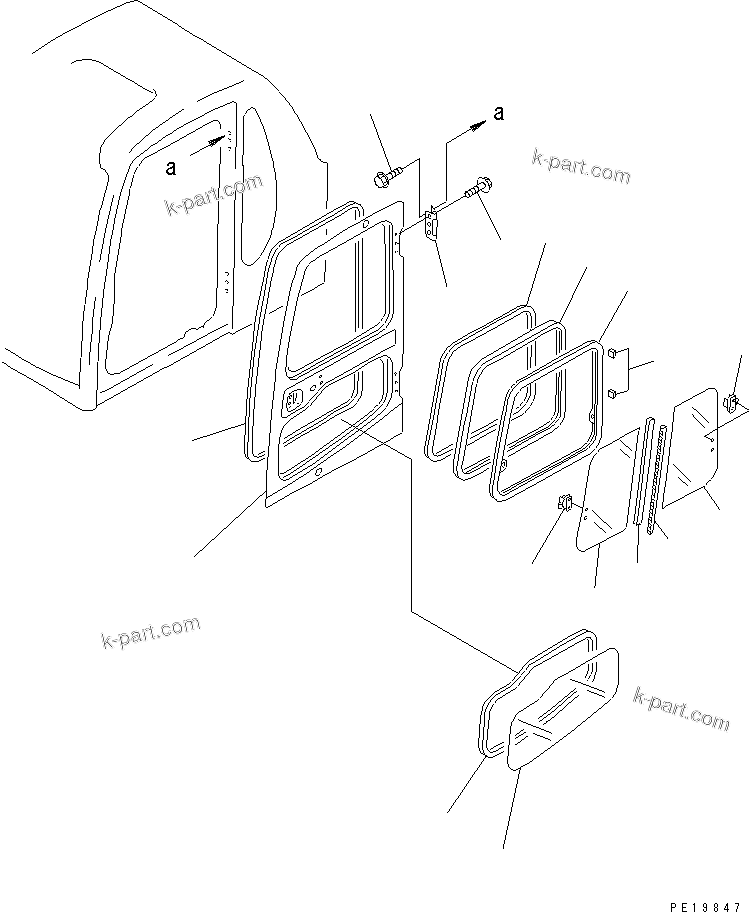 a

a

k-part.com

k-part.com

k-part.com

k-part.com

PE19847