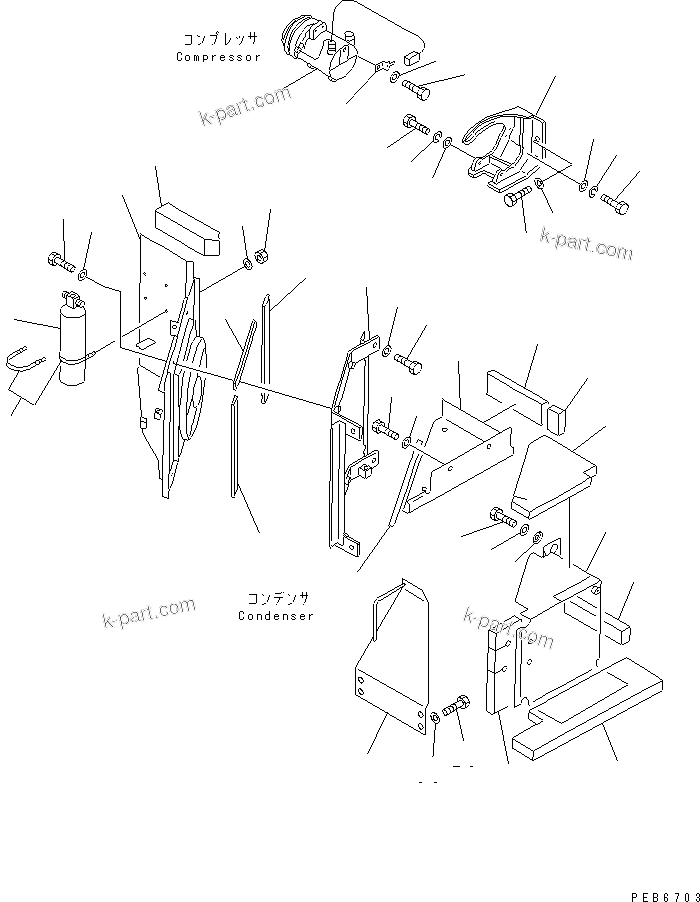 コンプレッサ
Compressor

k-part.com

k-part.com

コンデンサ
Condenser

k-part.com

k-part.com

PEB6703