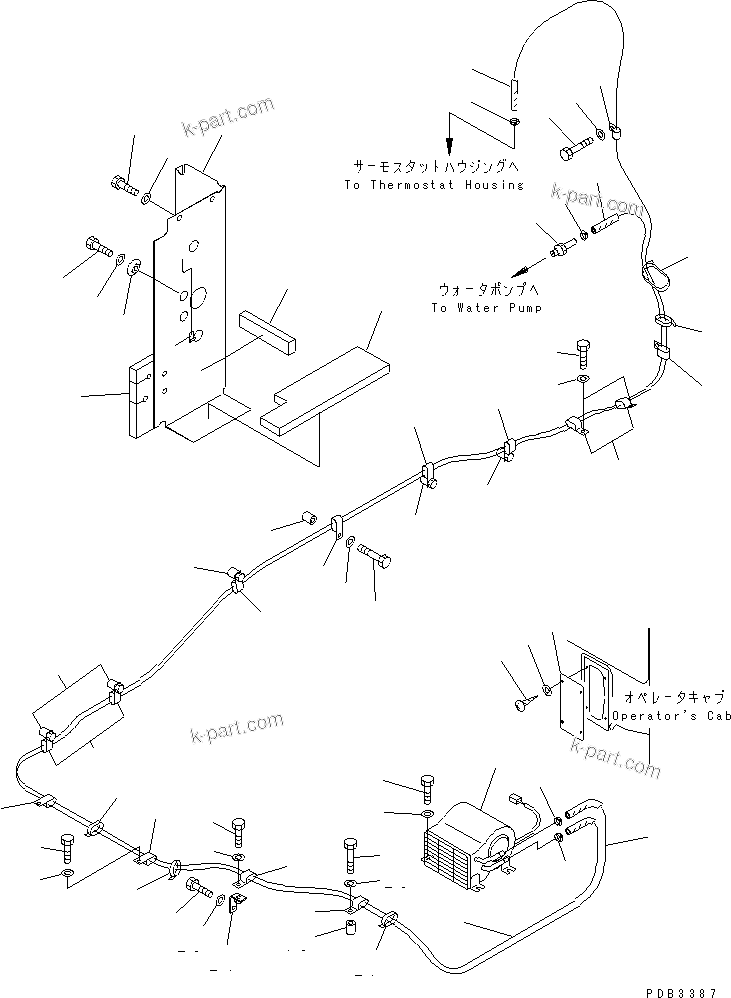 k-part.com

サーモスタットハウジングへ
To Thermostat Housing

k-part.com

ウォータポンプへ
To Water Pump

オペレータキャブ
Operator's Cab

k-part.com

k-part.com

PDB3387