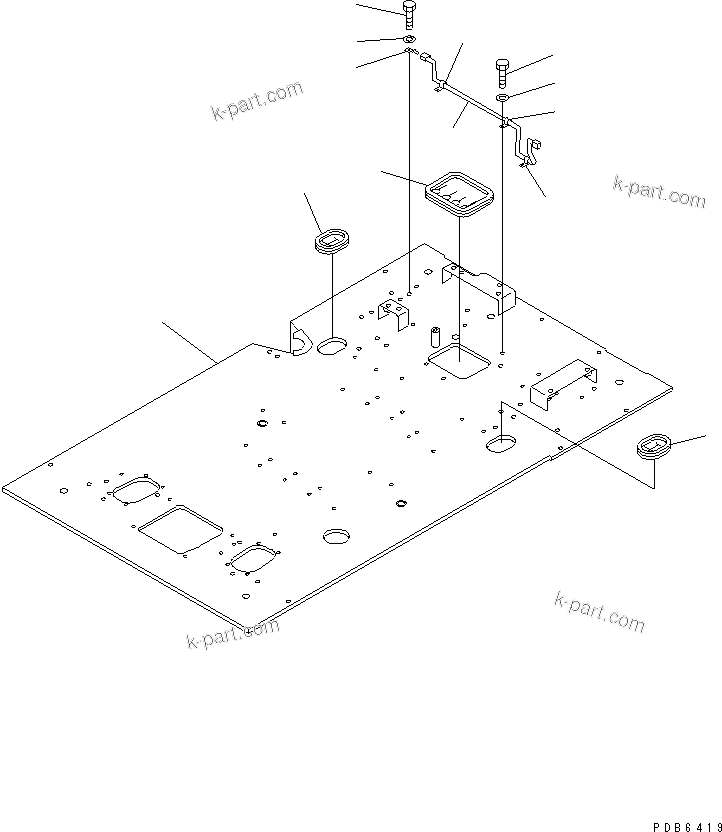 k-part.com
k-part.com
k-part.com
k-part.com
PDB6419