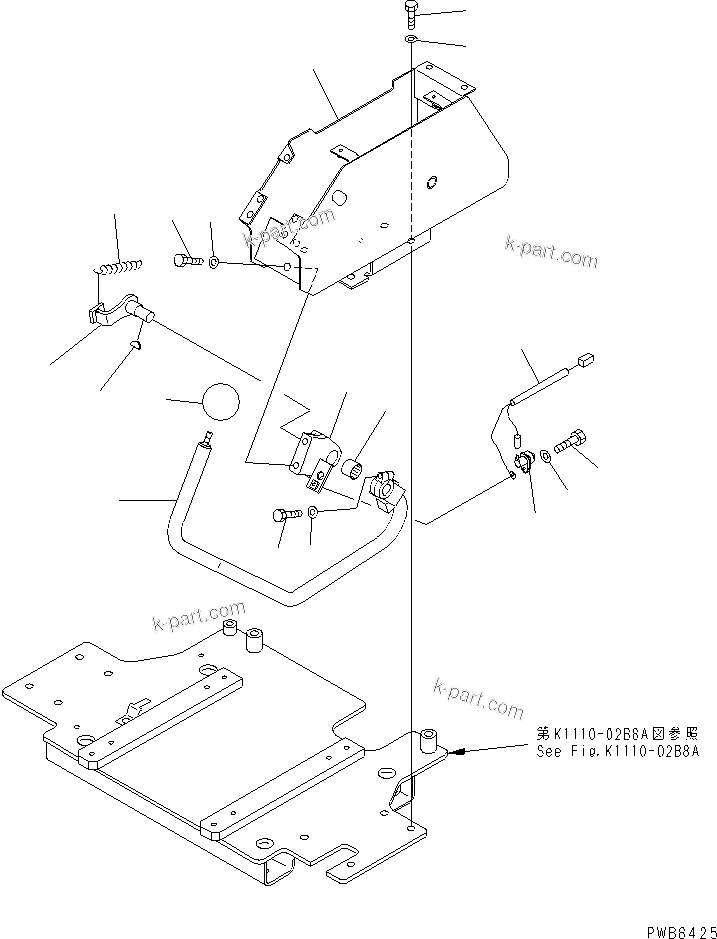 k-part.com

k-part.com

k-part.com

k-part.com

第K1110-02B8A図参照
See Fig.K1110-02B8A

PWB6425