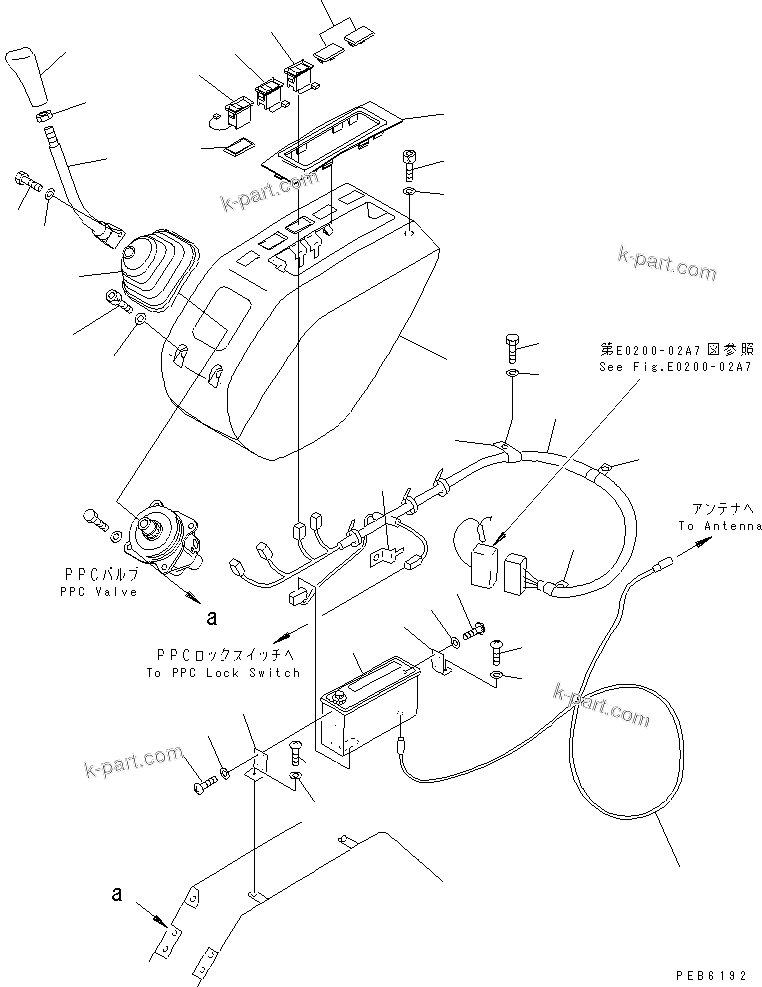 k-part.com

k-part.com

第E0200-02A7図参照
See Fig.E0200-02A7

アンテナへ
To Antenna

PPCバルブ
PPC Valve

a

PPCロックスイッチへ
To PPC Lock Switch

k-part.com

k-part.com

a

PEB6192