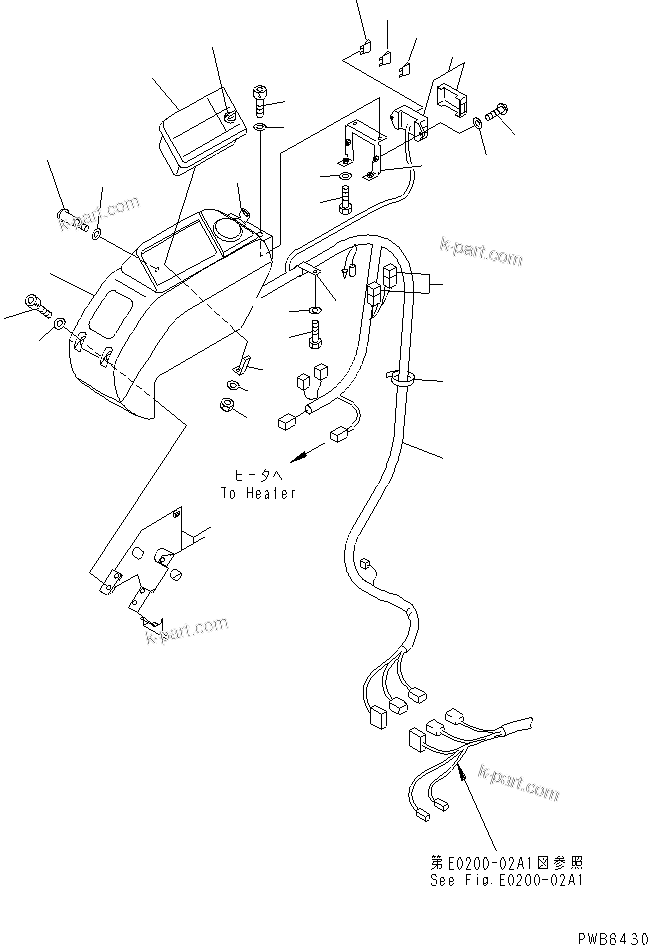 k-part.com

k-part.com

ヒータへ
To Healer

k-part.com

k-part.com

第E0200-02A1図参照
See Fig.E0200-02A1

PWB8430