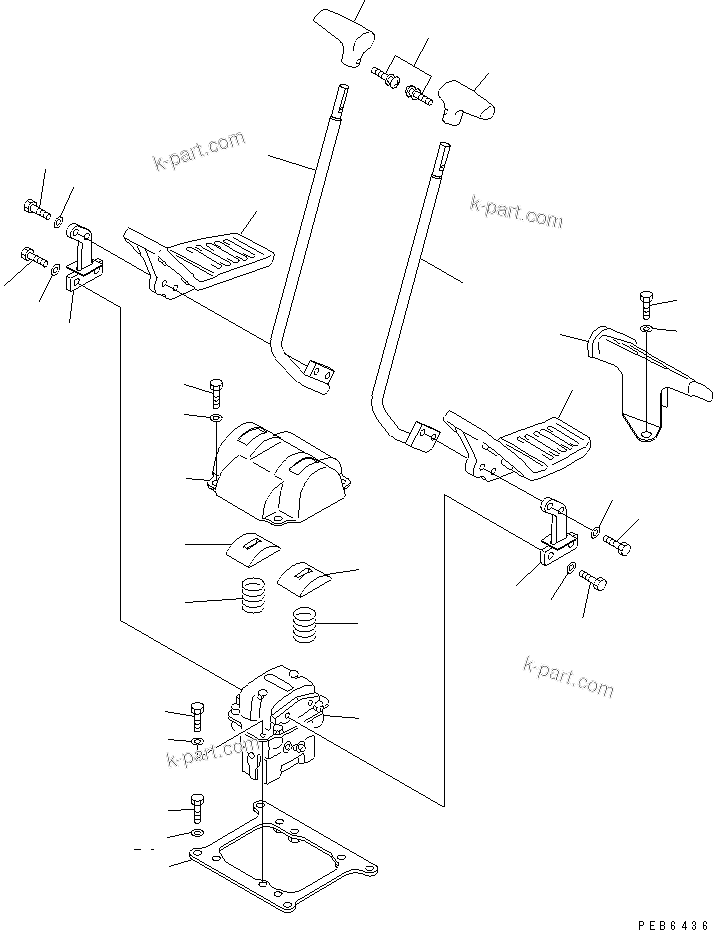 k-part.com
k-part.com
k-part.com
k-part.com
PEB6436