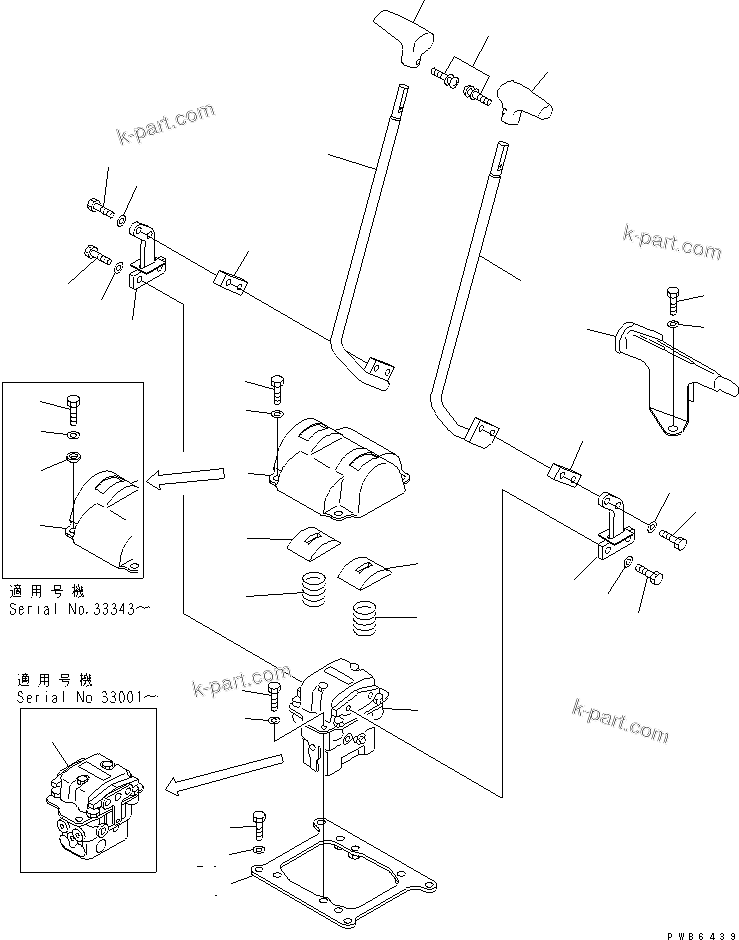 k-part.com

k-part.com

適用号機
Serial No.33343～

適用号機
Serial No 33001～

k-part.com

k-part.com

PWB6439