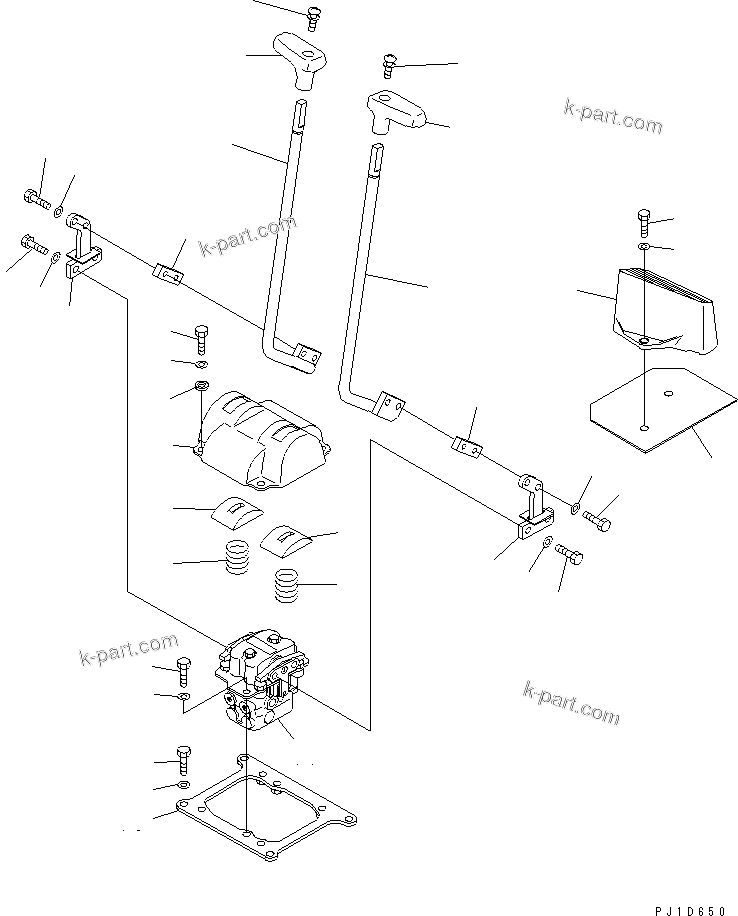 k-part.com

k-part.com

k-part.com

k-part.com

PJ1D650