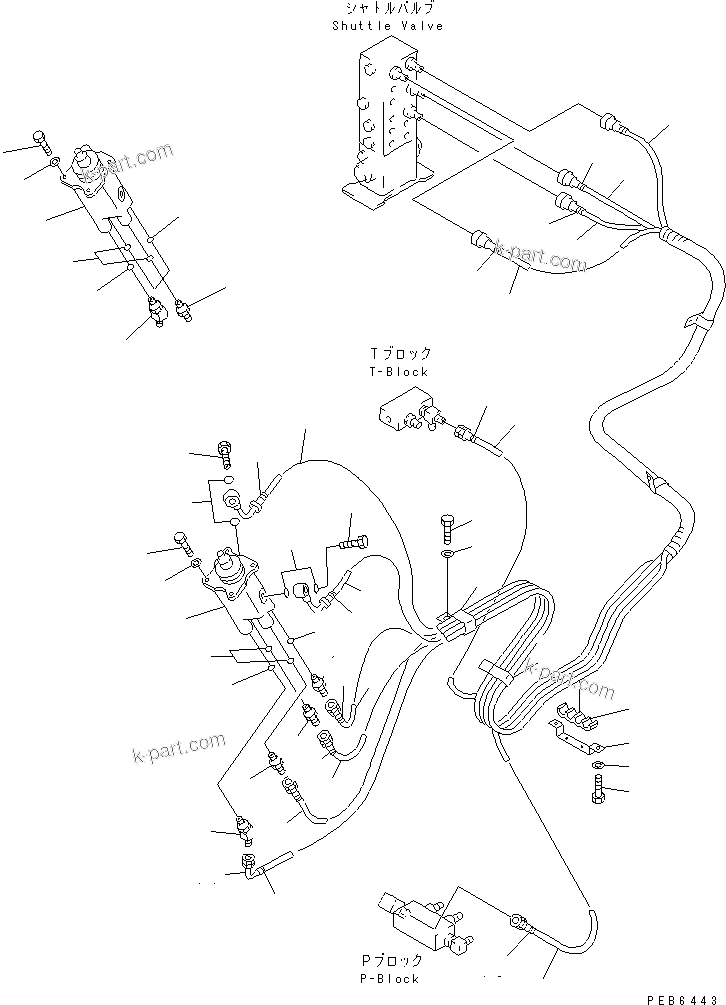 シャトルバルブ
Shuttle Valve

k-part.com

k-part.com

Tブロック
T-Block

k-part.com

k-part.com

Pブロック
P-Block

PEB6443