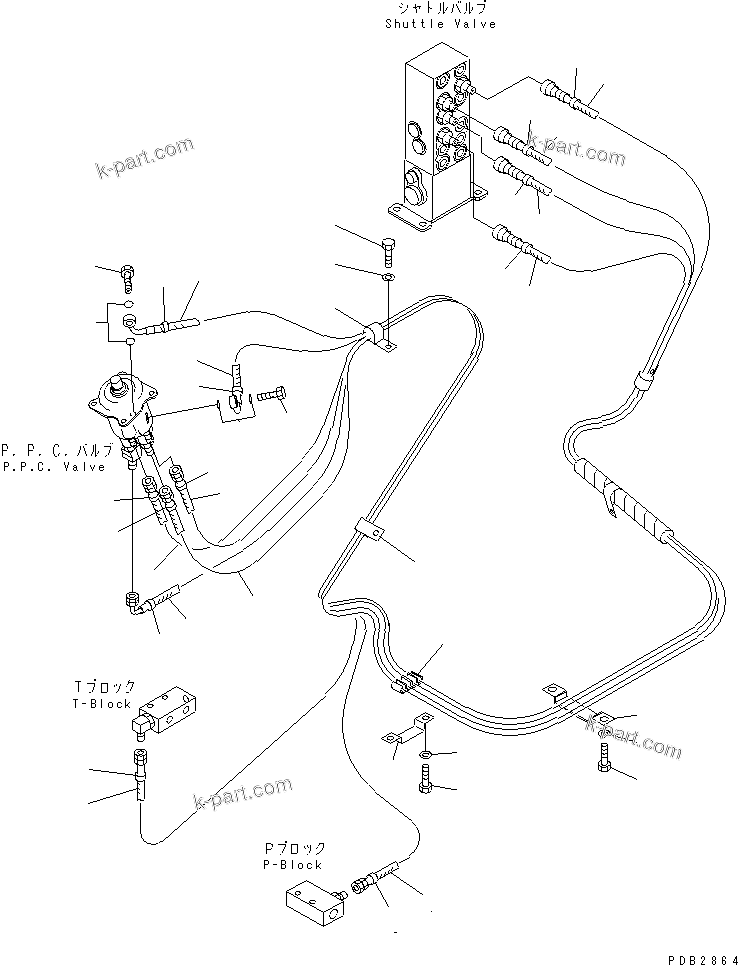 シャトルバルブ
Shuttle Valve

k-part.com

k-part.com

P. P. C. バルブ
P.P.C. Valve

Tブロック
T-Block

k-part.com

k-part.com

Pブロック
P-Block

PDB2864