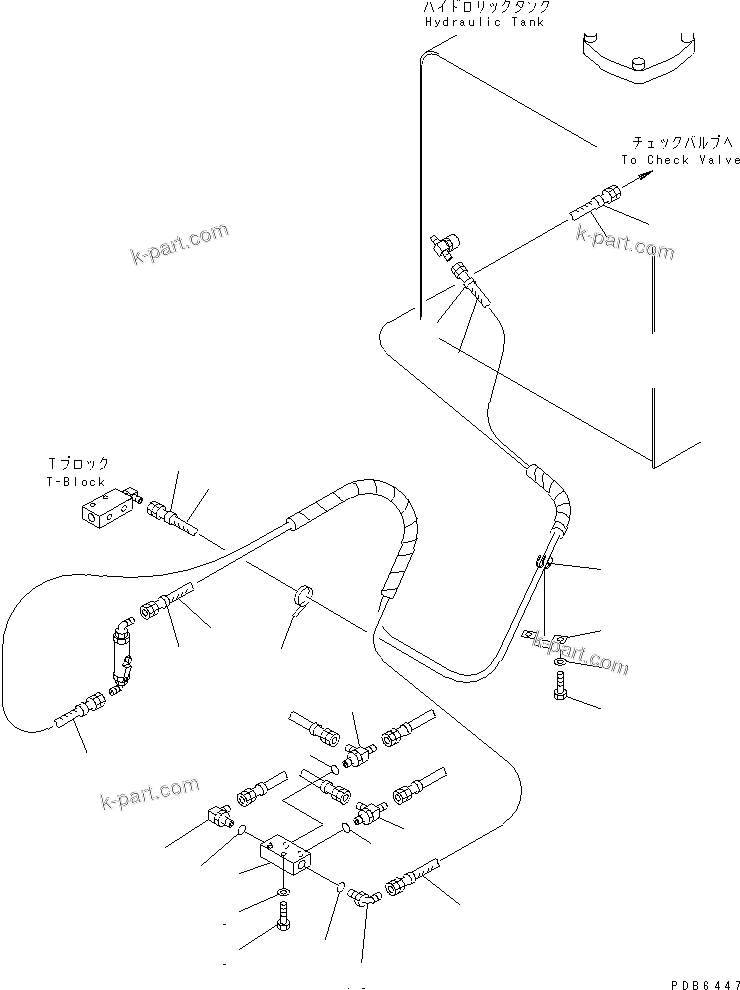 ハイドロリックタンク
Hydraulic Tank

チェックバルブへ
To Check Valve

k-part.com

k-part.com

Tブロック
T-Block

k-part.com

k-part.com

PDB6447