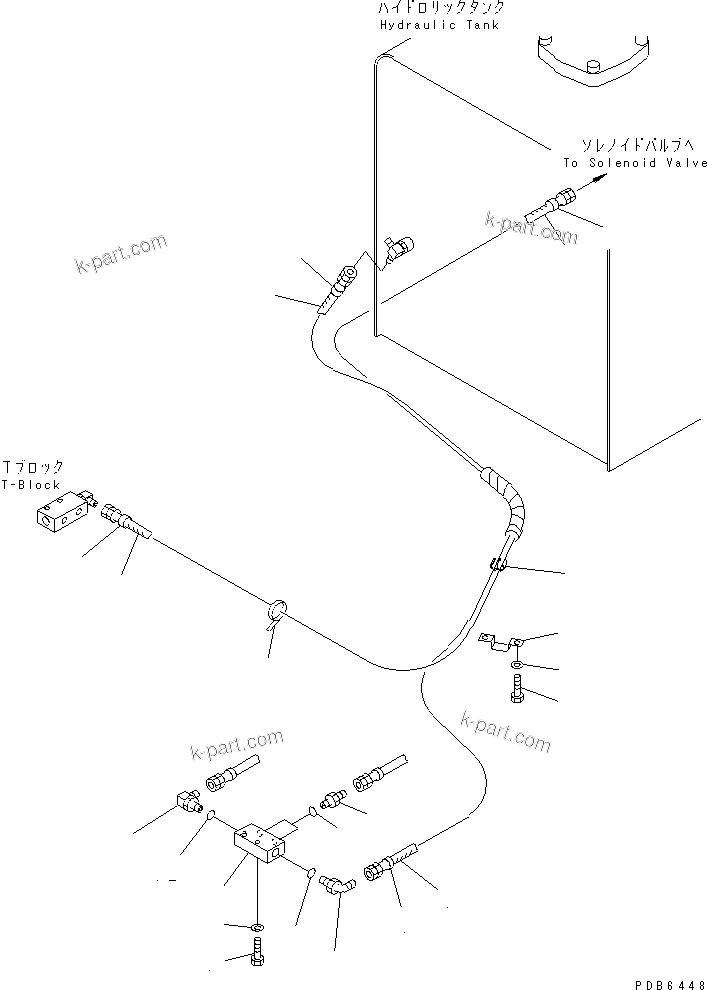 ハイドロリックタンク
Hydraulic Tank

ソレノイドバルブへ
To Solenoid Valve

k-part.com

k-part.com

Tブロック
T-Block

k-part.com

k-part.com

PDB6448