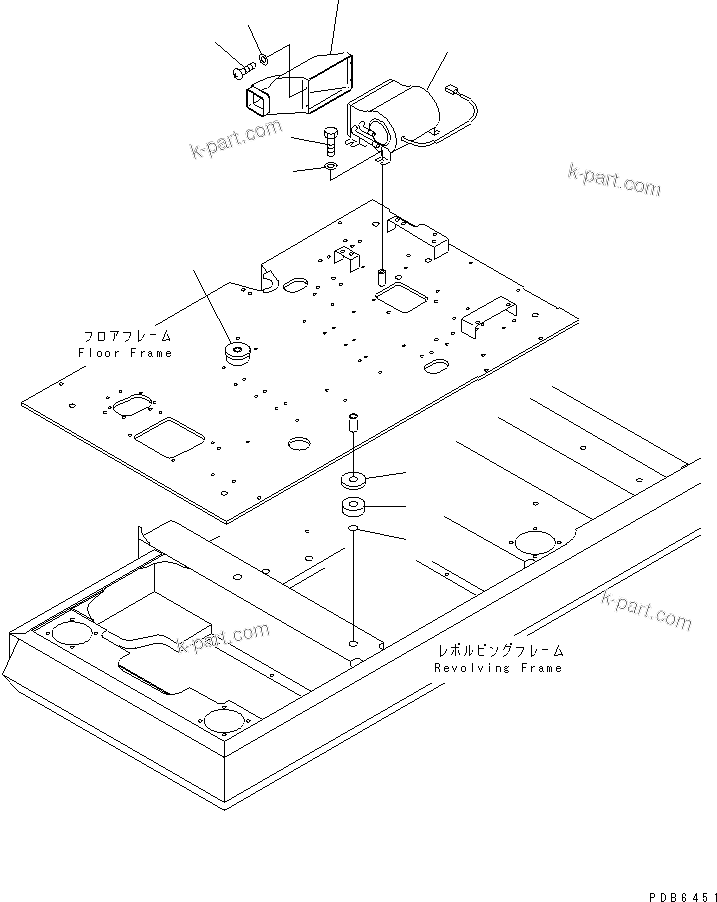 k-part.com

k-part.com

フロアフレーム
Floor Frame

k-part.com

k-part.com

レボルビングフレーム
Revolving Frame

PDB6451