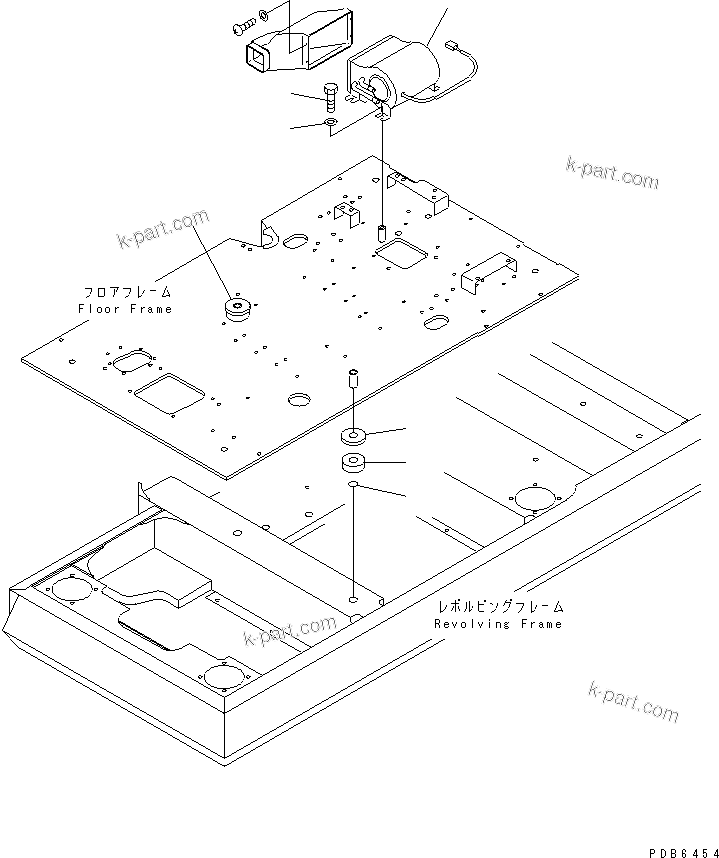 k-part.com

k-part.com

フロアフレーム
Floor Frame

レボルビングフレーム
Revolving Frame

k-part.com

k-part.com

PDB6454