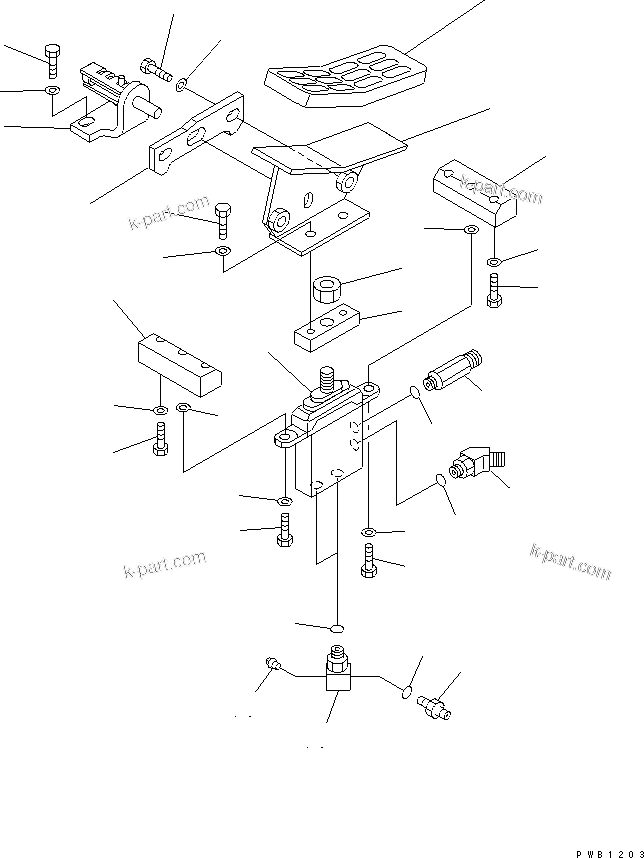 k-part.com
k-part.com
k-part.com
k-part.com

PWB1203