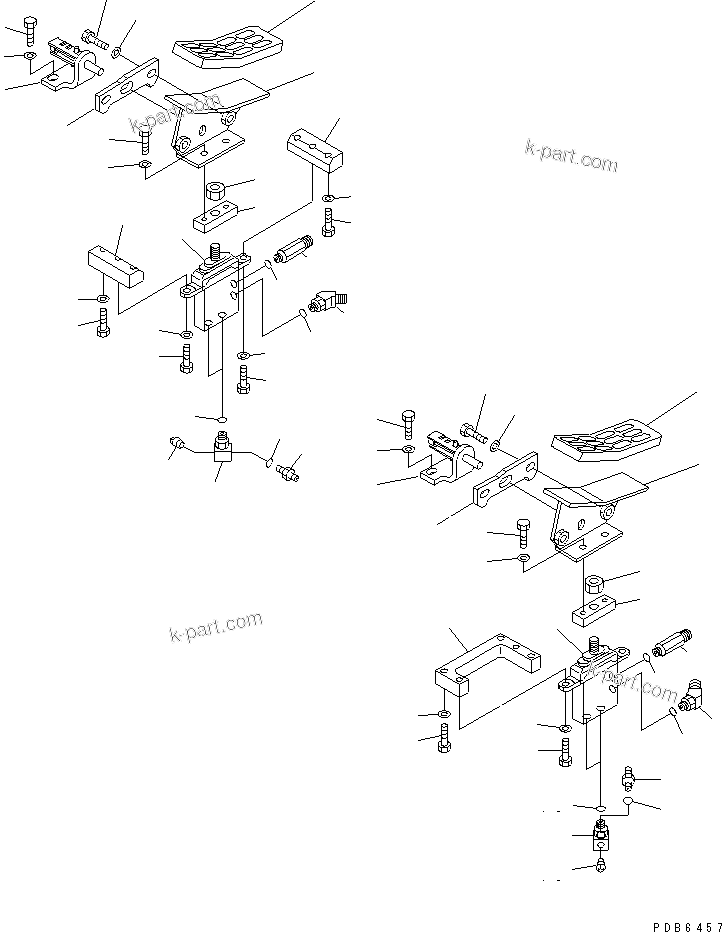 k-part.com

k-part.com

k-part.com

k-part.com

PDB6457