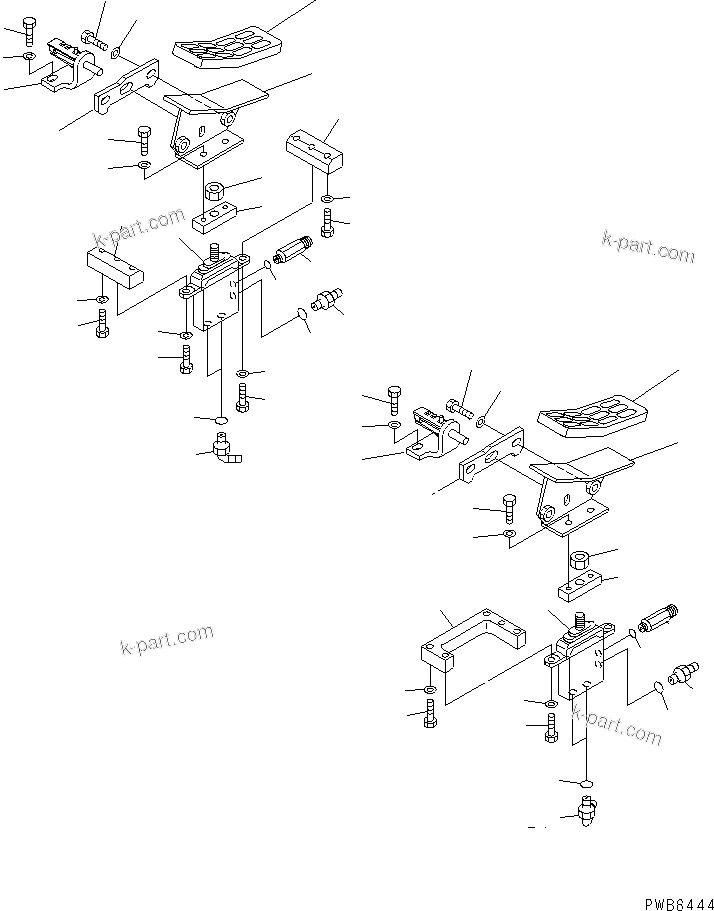 k-part.com

k-part.com

k-part.com

k-part.com

PWB6444