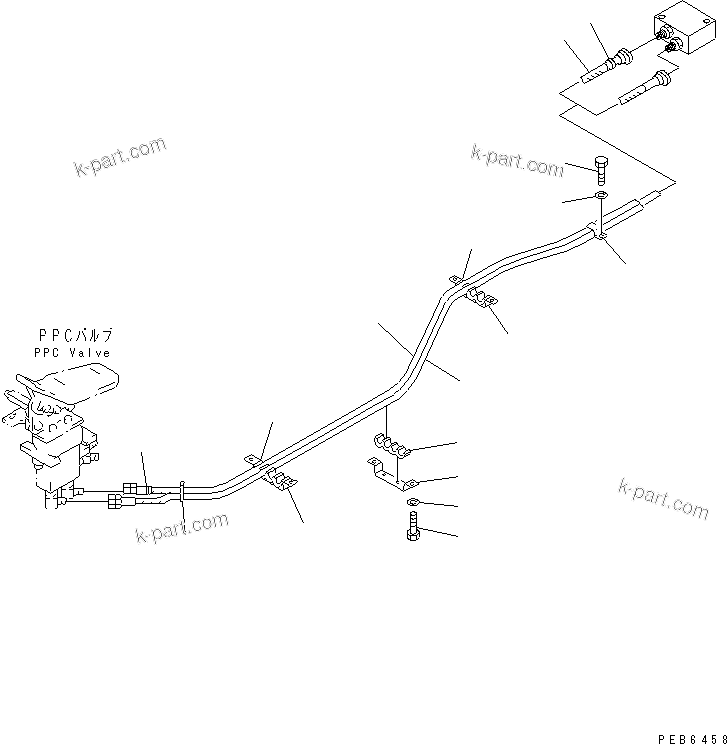 k-part.com

k-part.com

PPCバルブ
PPC Valve

k-part.com

k-part.com

PEB6458