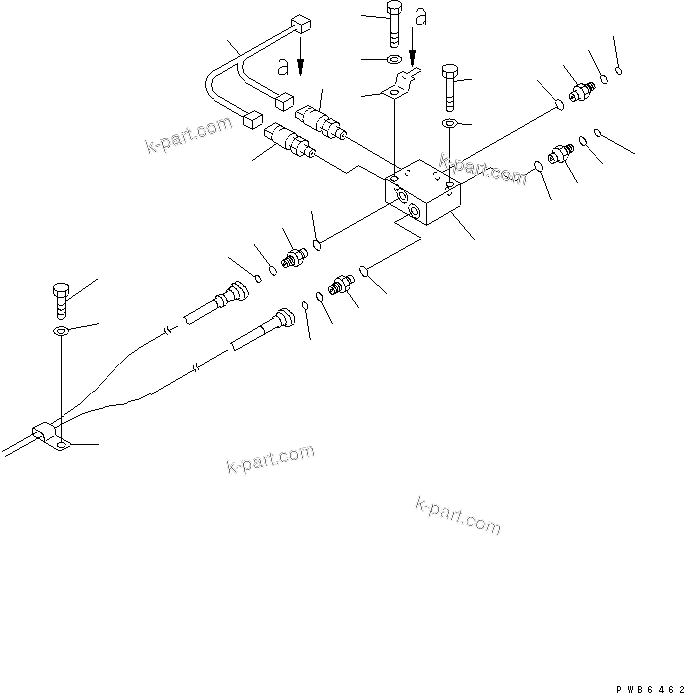 a

a

k-part.com

k-part.com

k-part.com

k-part.com

PWB6462