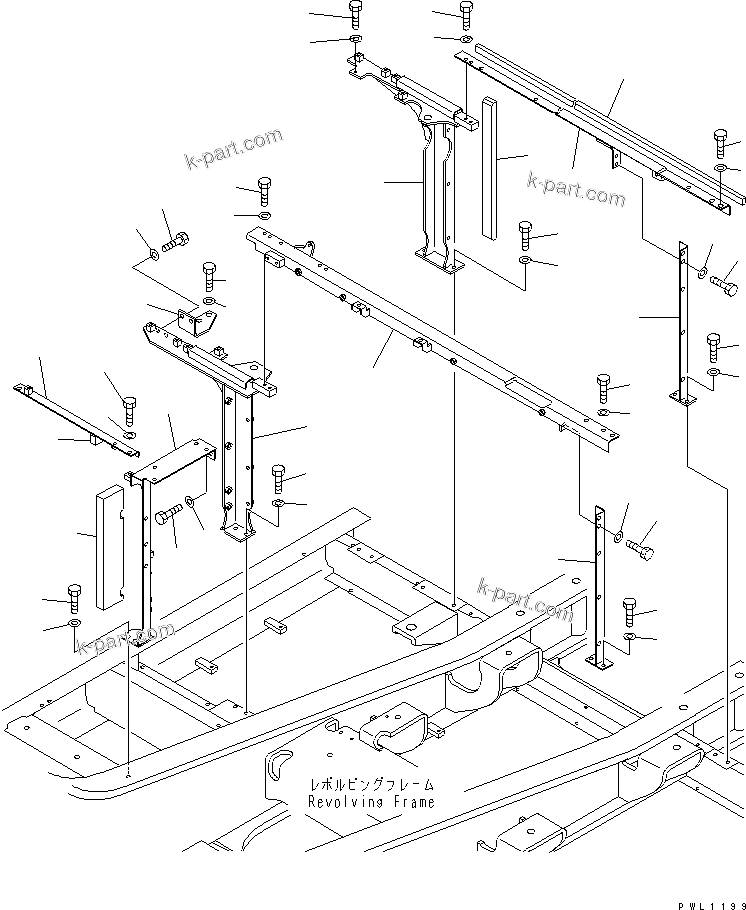 k-part.com
k-part.com
k-part.com
k-part.com
レボルビングフレーム
Revolving Frame
PWL1199