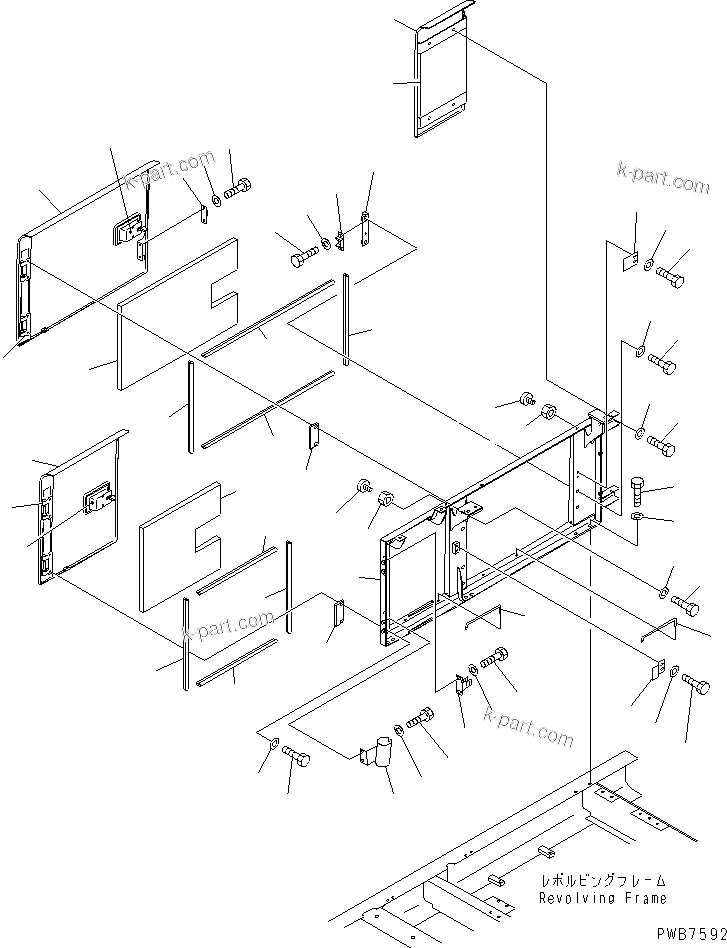 k-part.com
k-part.com
k-part.com
k-part.com
レボルビングフレーム
Revolving Frame
PWB7592