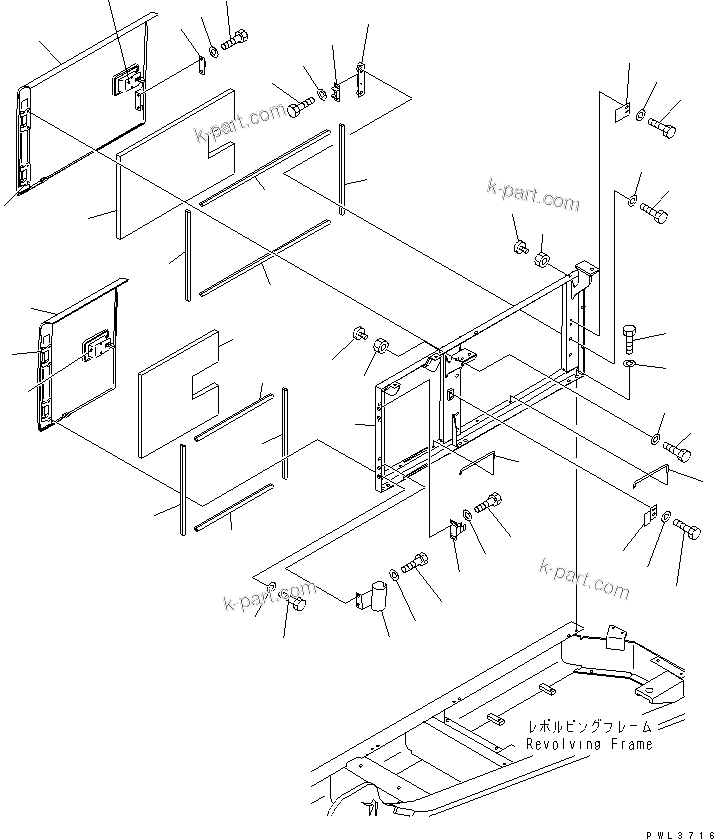 k-part.com

k-part.com

k-part.com

k-part.com

レボルビングフレーム
Revolving Frame

PWL3716