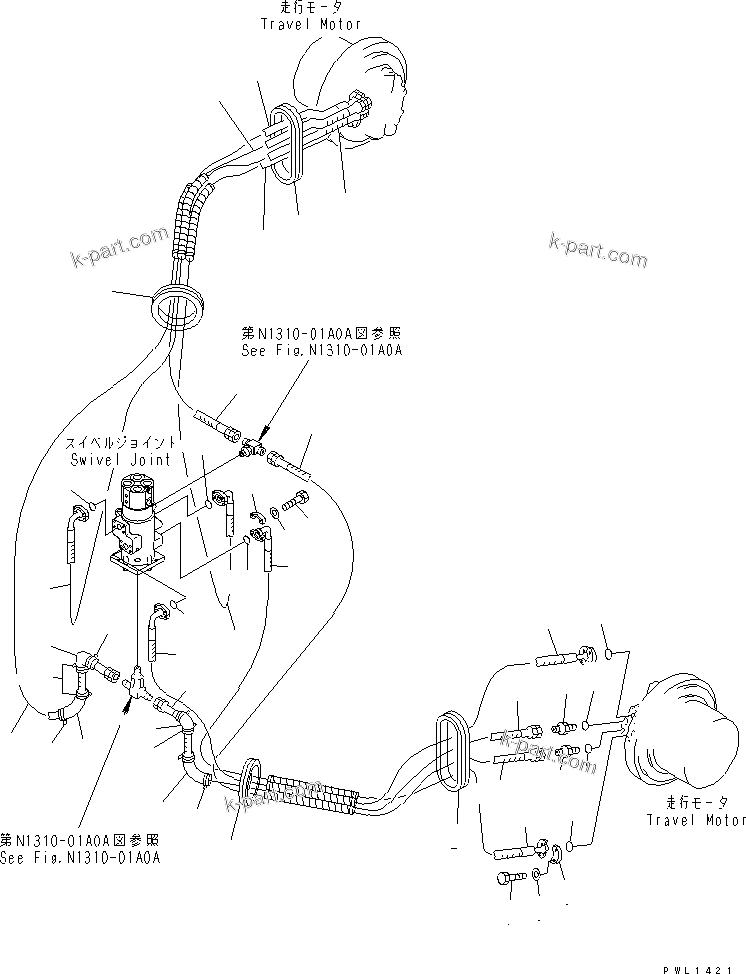 走行モータ
Travel Motor

k-part.com

k-part.com

第N1310-01A0A図参照
See Fig.N1310-01A0A

スイベルジョイント
Swivel Joint

k-part.com

k-part.com

走行モータ
Travel Motor

第N1310-01A0A図参照
See Fig.N1310-01A0A

PWL1421