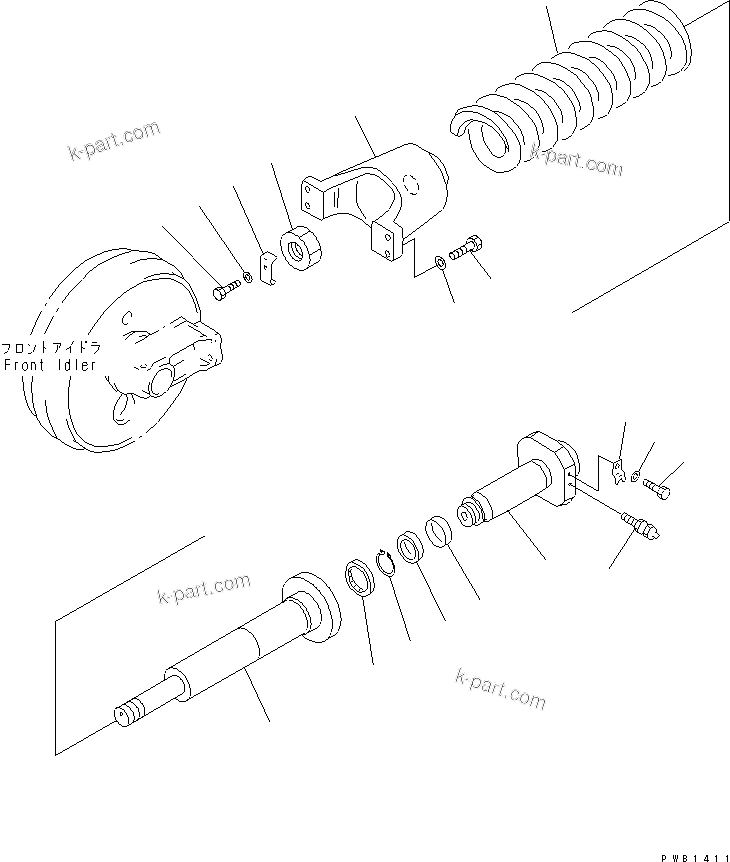 k-part.com

k-part.com

フロントアイドラ
Front Idler

k-part.com

k-part.com

PWB1411