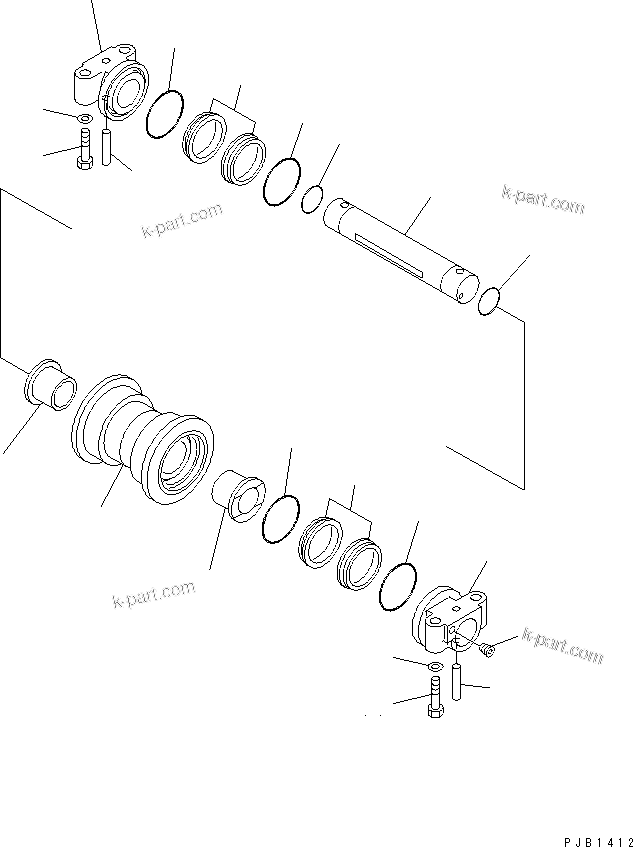 k-part.com

k-part.com

k-part.com

k-part.com

PJB1412