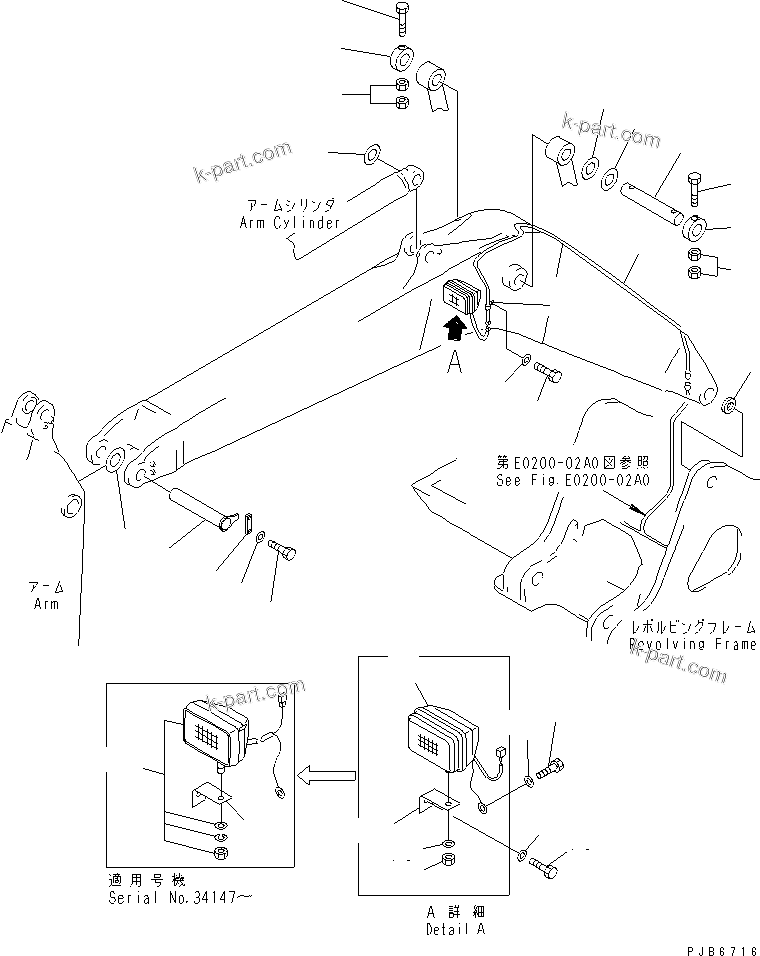 k-part.com

k-part.com

アームシリンダ
Arm Cylinder

A

第E0200-02A0図参照
See Fig.E0200-02A0

アーム
Arm

レボルビングフレーム
Revolving Frame

k-part.com

k-part.com

適用号機
Serial No.34147~

A 詳細
Detail A

PJB6716