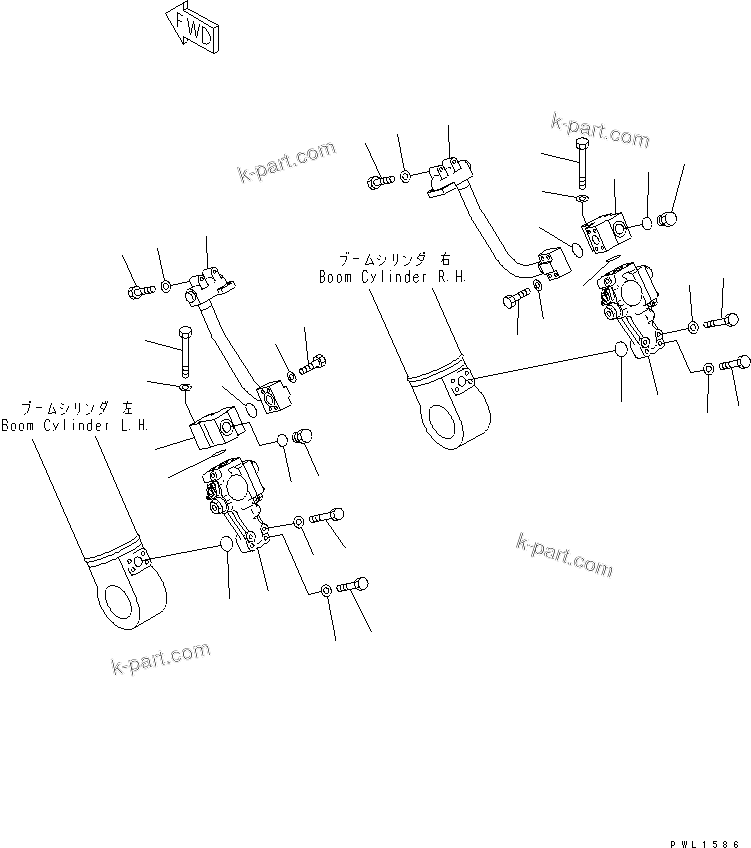 FWD

k-part.com

k-part.com

ブームシリンダ 右
Boom Cylinder R.H.

ブームシリンダ 左
Boom Cylinder L.H.

k-part.com

k-part.com

PWL1586