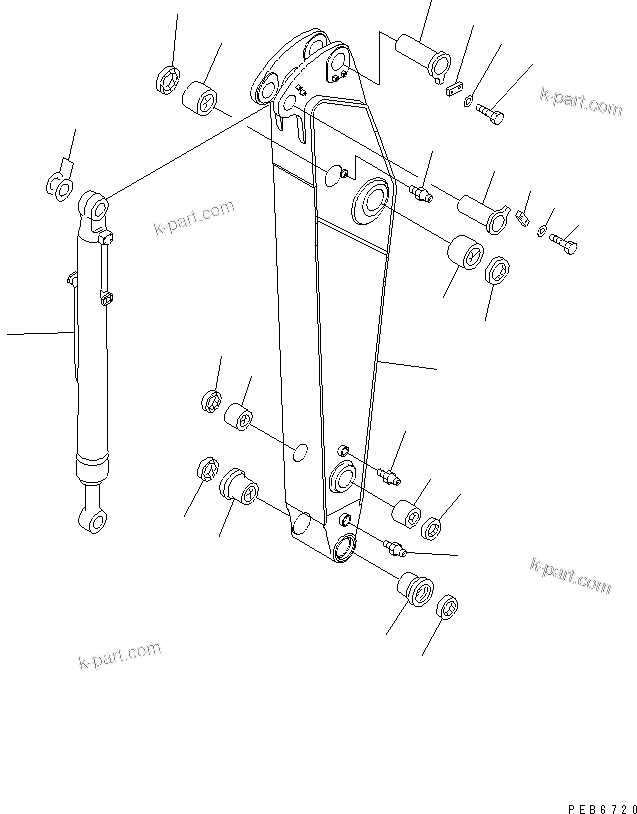 k-part.com

k-part.com

k-part.com

k-part.com

PEB6720