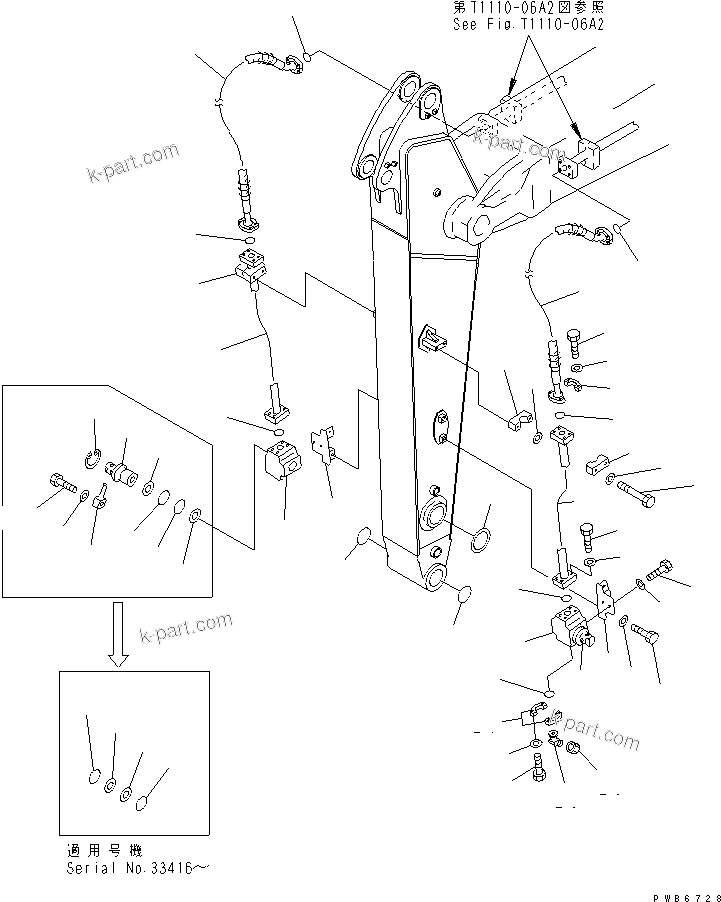 第T1110-06A2図参照
See Fig.T1110-06A2

k-part.com

k-part.com

k-part.com

k-part.com

適用号機
Serial No.33416～

PWB6728