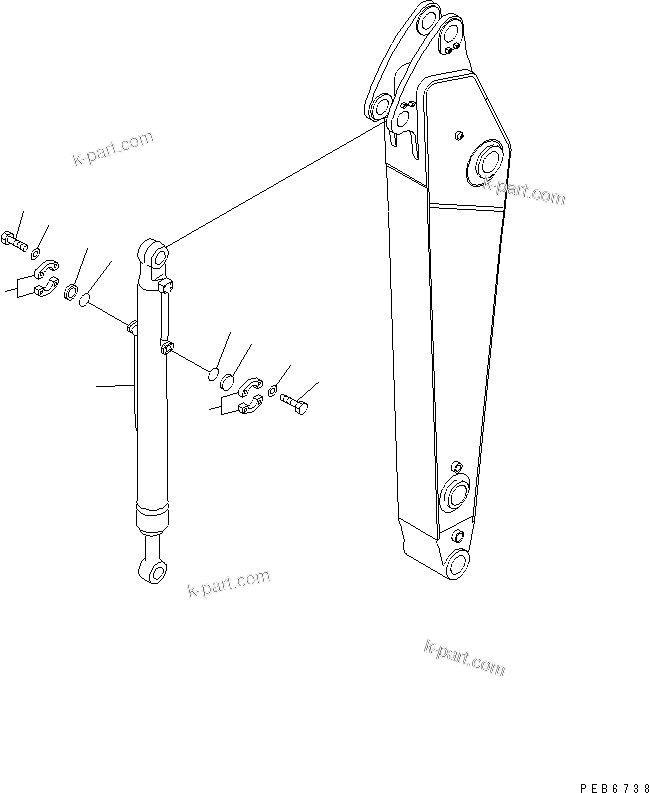 k-part.com

k-part.com

k-part.com

k-part.com

PEB6738