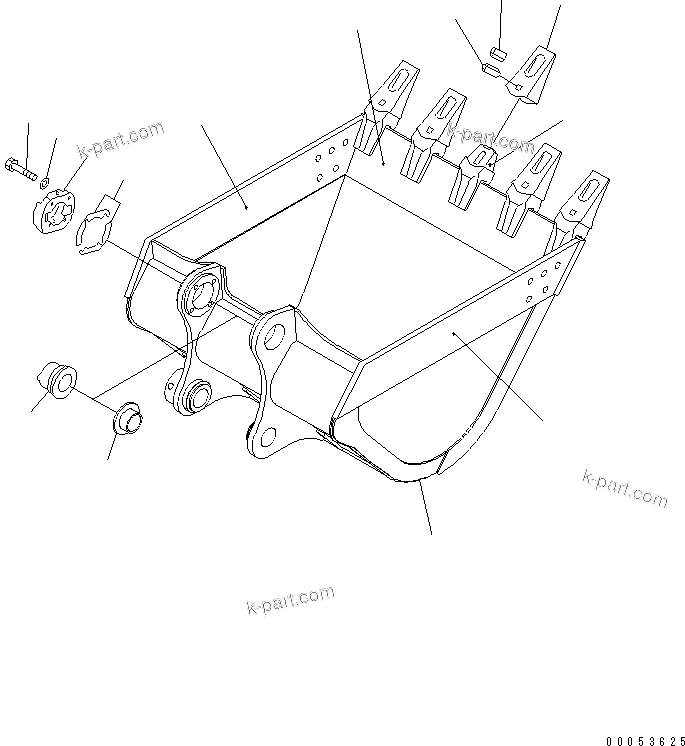 k-part.com

k-part.com

k-part.com

k-part.com

00053625