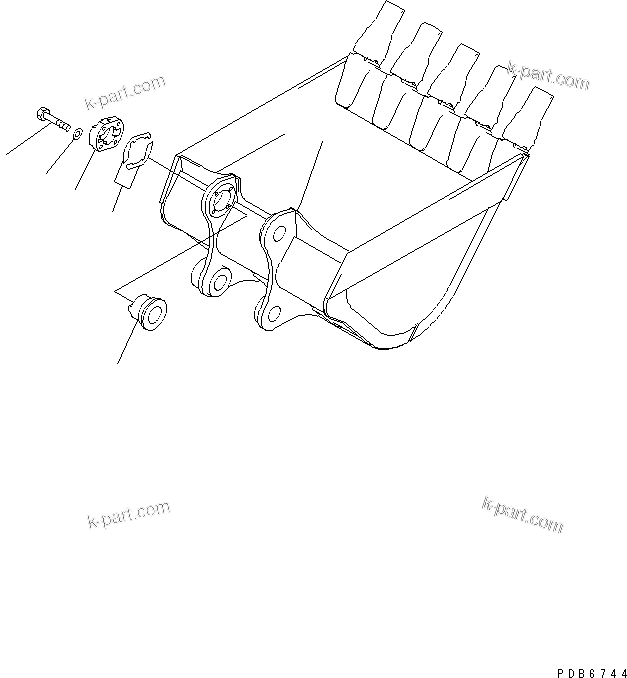 k-part.com

k-part.com

k-part.com

k-part.com

PDB6744